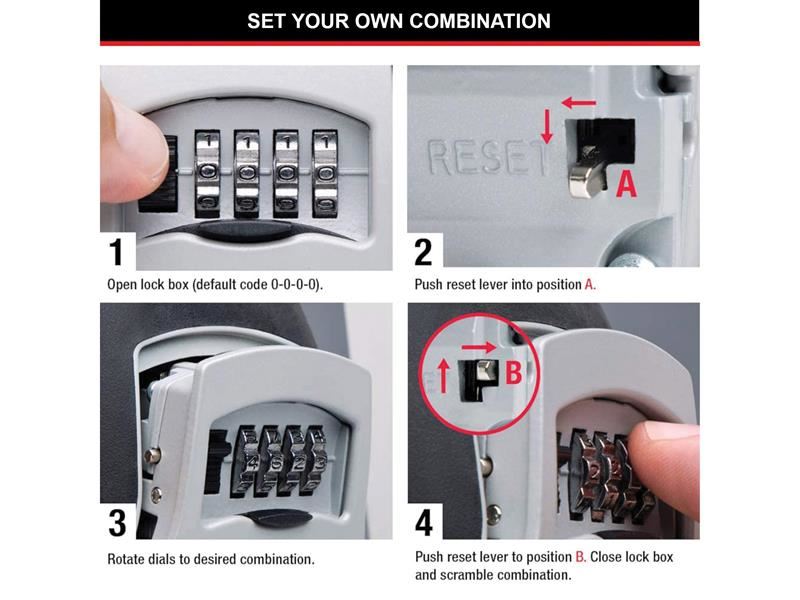 SET YOUR OWN COMBINATION

1

Open lock box (default code 0-0-0-0).

RESET

A

2

Push reset lever into position A.

3

Rotate dials to desired combination.

B

4

Push reset lever to position B. Close lock box and scramble combination.