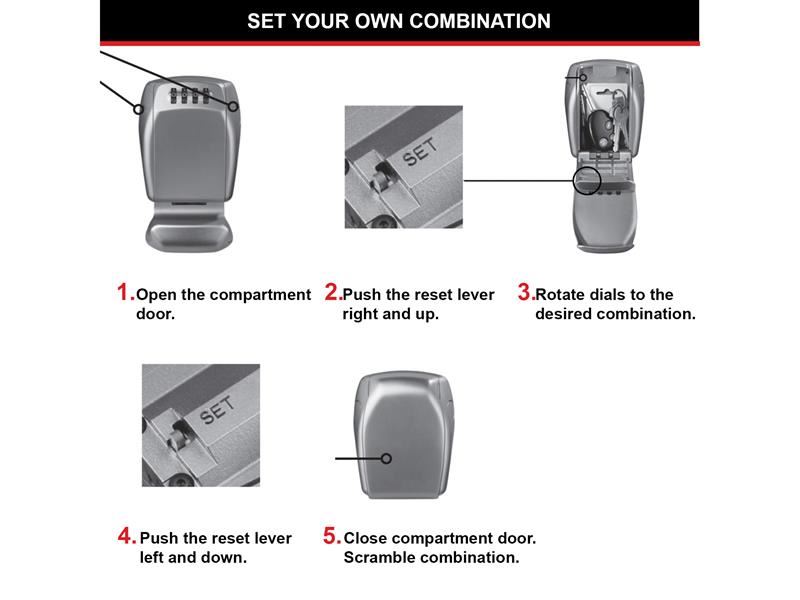 SET YOUR OWN COMBINATION

SET

1. Open the compartment door.

2. Push the reset lever right and up.

3. Rotate dials to the desired combination.

SET

4. Push the reset lever left and down.

5. Close compartment door. Scramble combination.