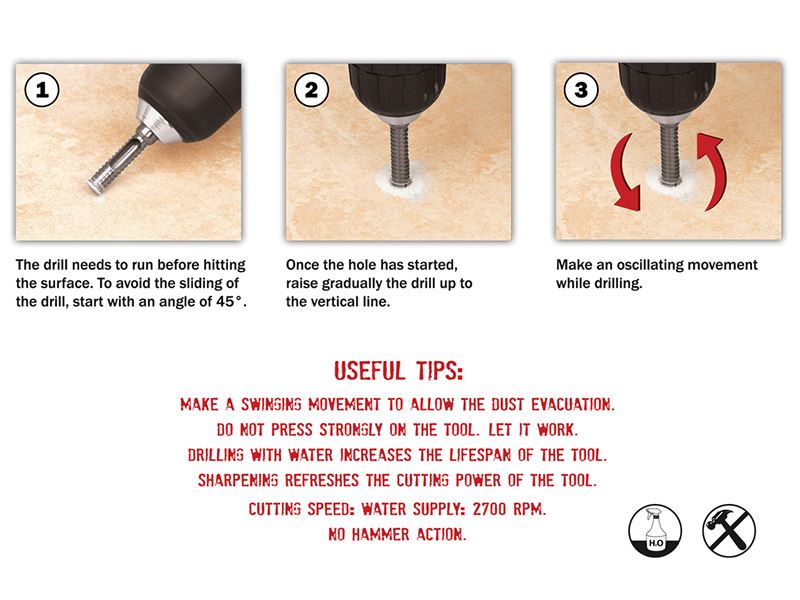 1

The drill needs to run before hitting the surface. To avoid the sliding of the drill, start with an angle of 45°.

2

Once the hole has started, raise gradually the drill up to the vertical line.

3

Make an oscillating movement while drilling.

USEFUL TIPS:

MAKE A SWINGING MOVEMENT TO ALLOW THE DUST EVACUATION.
DO NOT PRESS STRONGLY ON THE TOOL. LET IT WORK.
DRILLING WITH WATER INCREASES THE LIFESPAN OF THE TOOL.
SHARPENING REFRESHES THE CUTTING POWER OF THE TOOL.
CUTTING SPEED: WATER SUPPLY: 2700 RPM.
NO HAMMER ACTION.

$H_2O$